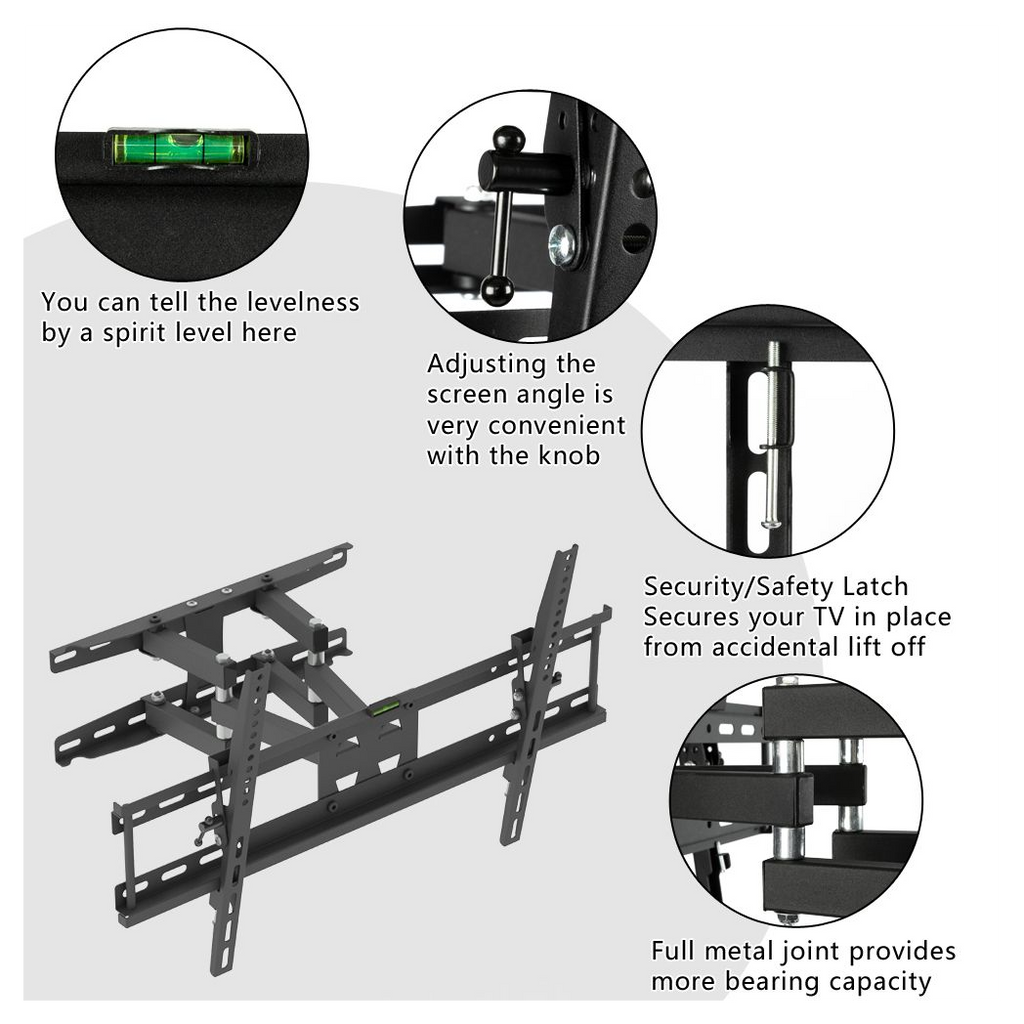 You can tell the levelness by a spirit level here

Adjusting the screen angle is very convenient with the knob

Security/Safety Latch Secures your TV in place from accidental lift off

Full metal joint provides more bearing capacity