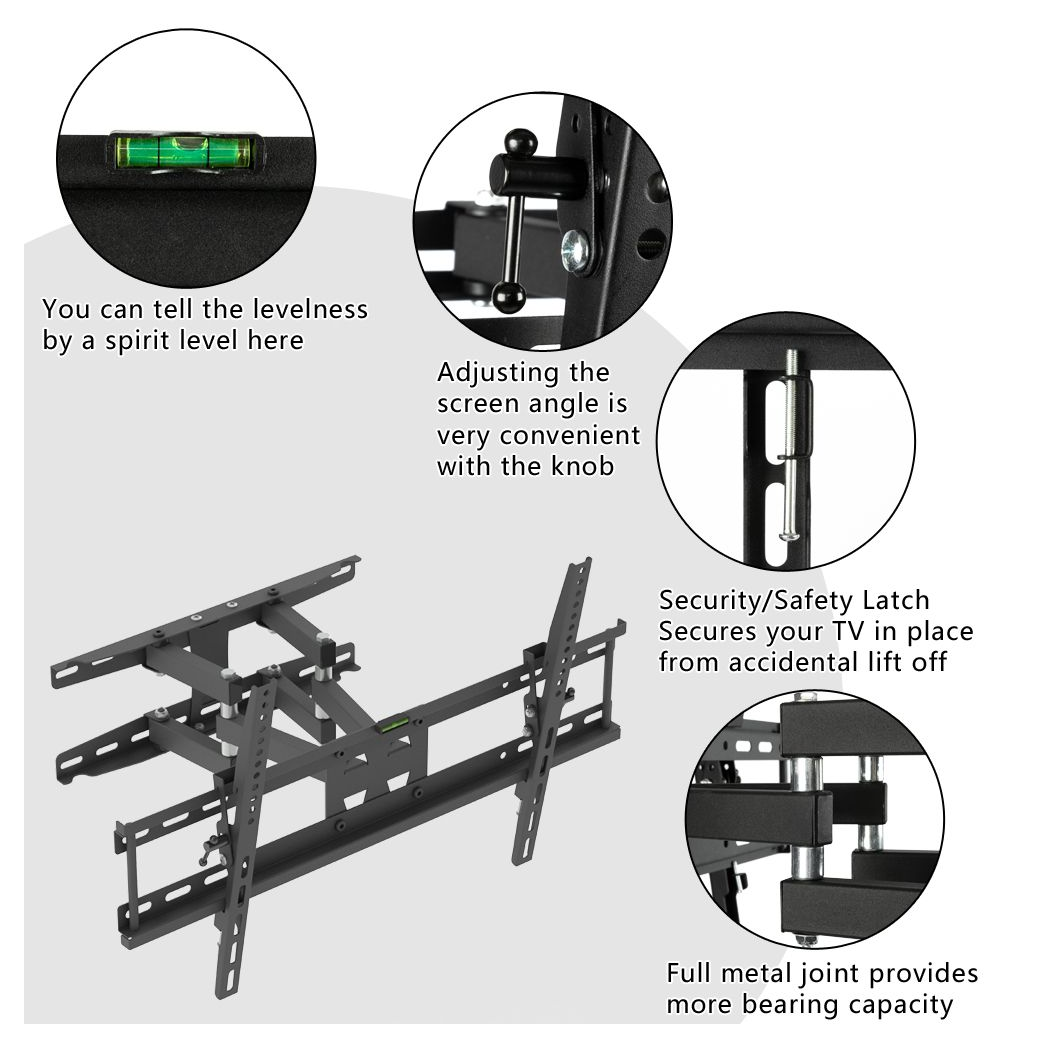 You can tell the levelness by a spirit level here

Adjusting the screen angle is very convenient with the knob

Security/Safety Latch
Secures your TV in place from accidental lift off

Full metal joint provides more bearing capacity